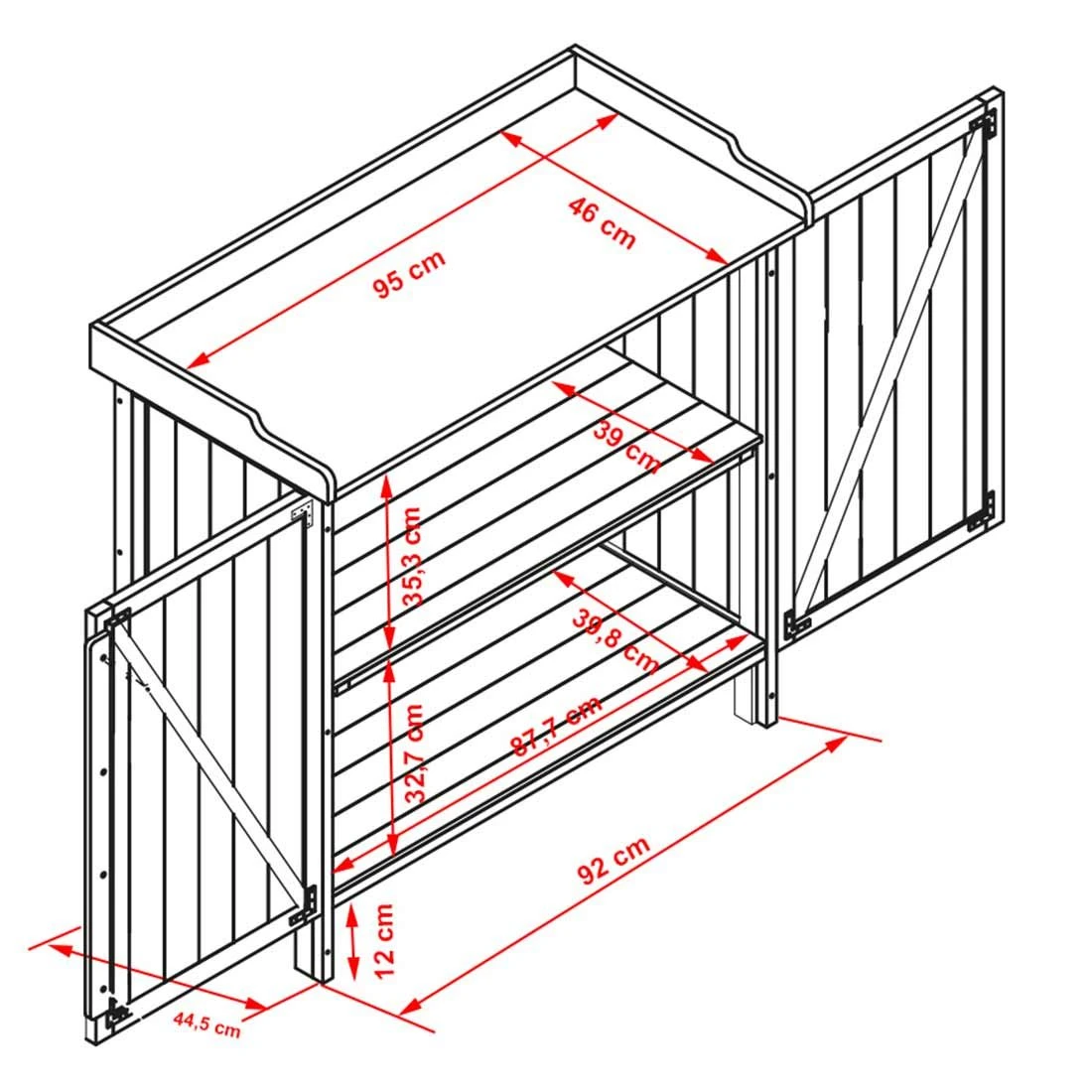 46 cm
95 cm
39 cm
35,3 cm
39,8 cm
87,7 cm
32,7 cm
92 cm
12 cm
44,5 cm